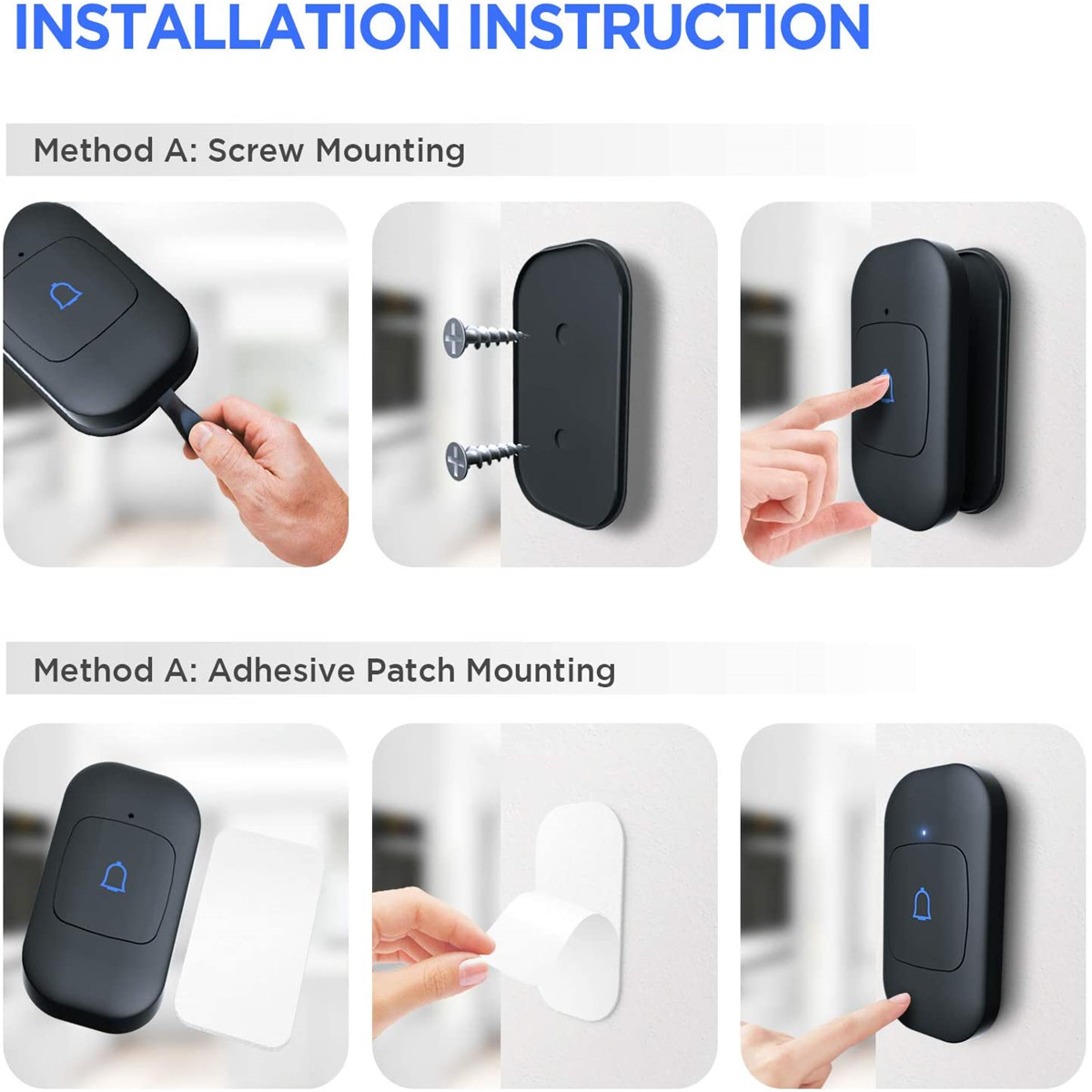 INSTALLATION INSTRUCTION

Method A: Screw Mounting

Method A: Adhesive Patch Mounting