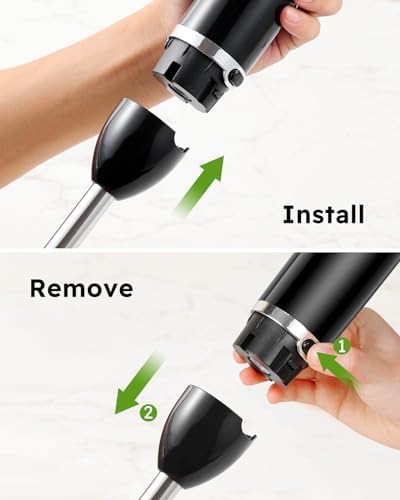 Install

Remove

1

2