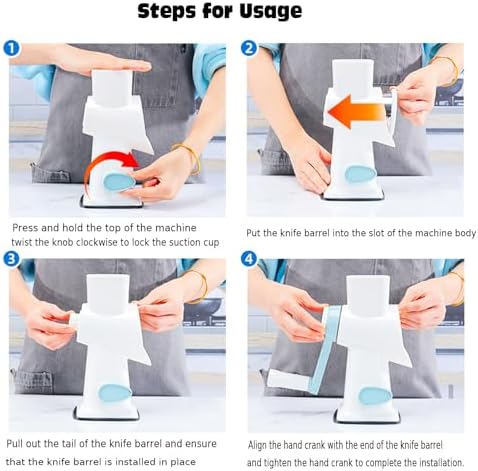 Steps for Usage

1

Press and hold the top of the machine twist the knob clockwise to lock the suction cup

2

Put the knife barrel into the slot of the machine body

3

Pull out the tail of the knife barrel and ensure that the knife barrel is installed in place

4

Align the hand crank with the end of the knife barrel and tighten the hand crank to complete the installation.