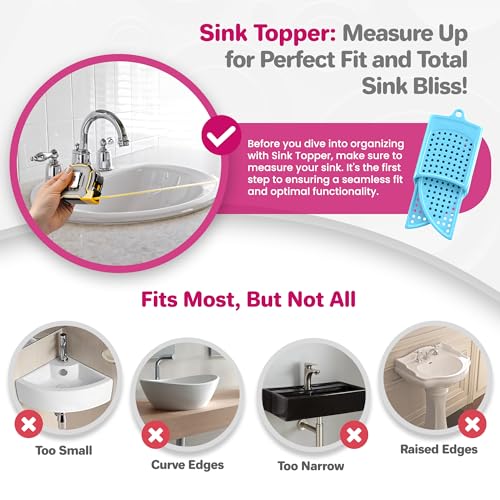 Sink Topper: Measure Up for Perfect Fit and Total Sink Bliss!

Before you dive into organizing with Sink Topper, make sure to measure your sink. It's the first step to ensuring a seamless fit and optimal functionality.

Fits Most, But Not All

Too Small

Curve Edges

Too Narrow

Raised Edges