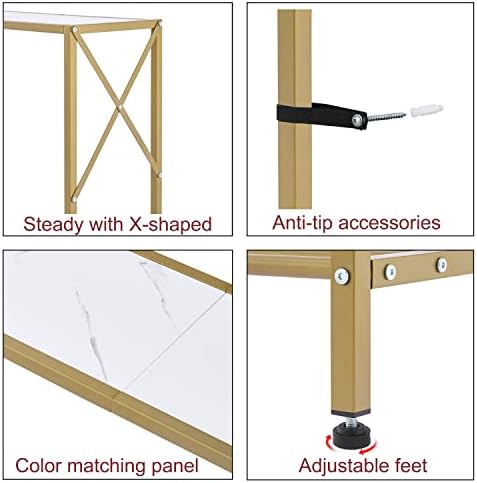 Steady with X-shaped

Anti-tip accessories

Color matching panel

Adjustable feet