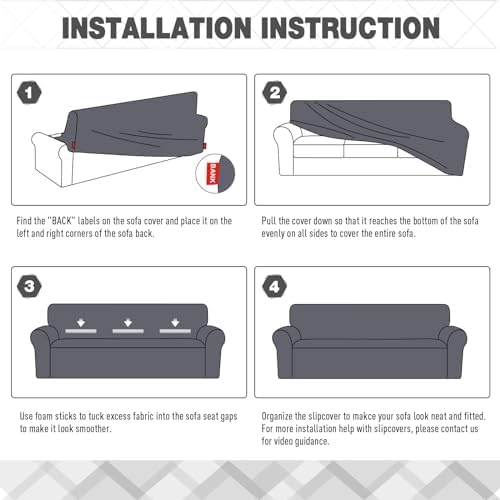 INSTALLATION INSTRUCTION

1

BANK

Find the "BACK" labels on the sofa cover and place it on the left and right corners of the sofa back.

2

Pull the cover down so that it reaches the bottom of the sofa evenly on all sides to cover the entire sofa.

3

Use foam sticks to tuck excess fabric into the sofa seat gaps to make it look smoother.

4

Organize the slipcover to makce your sofa look neat and fitted. For more installation help with slipcovers, please contact us for video guidance.