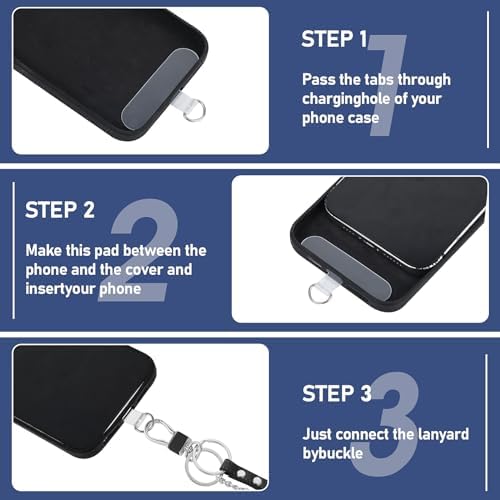 STEP 1

1

Pass the tabs through charginghole of your phone case

STEP 2

2

Make this pad between the phone and the cover and insertyour phone

STEP 3

3

Just connect the lanyard bybuckle