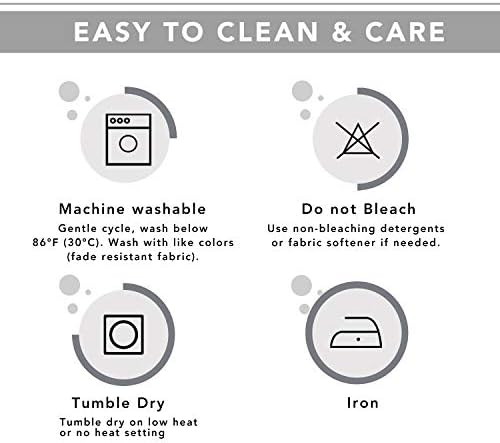 EASY TO CLEAN & CARE

Machine washable

Gentle cycle, wash below 86°F (30°C). Wash with like colors (fade resistant fabric).

Do not Bleach

Use non-bleaching detergents or fabric softener if needed.

Tumble Dry

Tumble dry on low heat or no heat setting

Iron