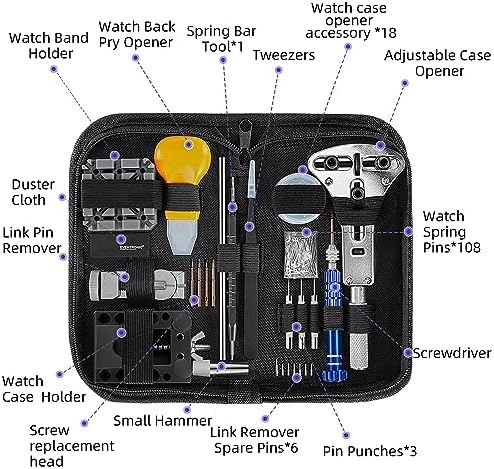 Watch Band Holder

Watch Back Pry Opener

Spring Bar Tool*1

Tweezers

Watch case opener accessory *18

Adjustable Case Opener

Duster Cloth

Link Pin Remover

Watch Spring Pins*108

Screwdriver

Watch Case Holder

Screw replacement head

Small Hammer

Link Remover Spare Pins*6

Pin Punches*3